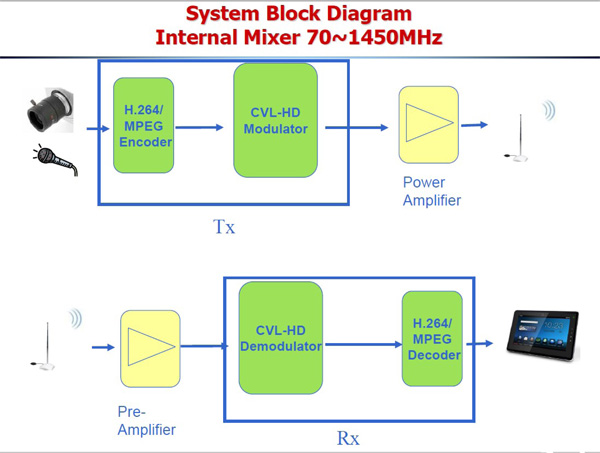 System Block Diagram
Internal Mixer 70~1450MHz

H.264/ MPEG Encoder

CVL-HD Modulator

Power Amplifier

Tx

Pre-Amplifier

CVL-HD Demodulator

H.264/ MPEG Decoder

Rx