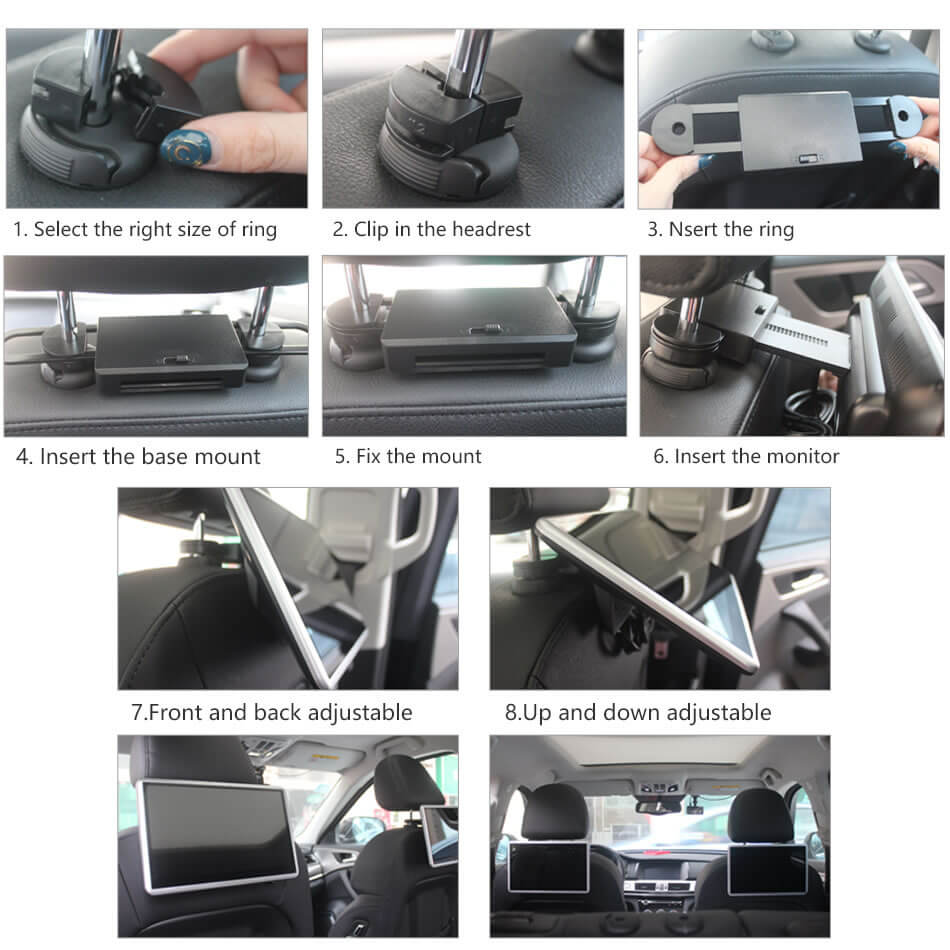 1. Select the right size of ring

2. Clip in the headrest

3. Nsert the ring

4. Insert the base mount

5. Fix the mount

6. Insert the monitor

7.Front and back adjustable

8.Up and down adjustable