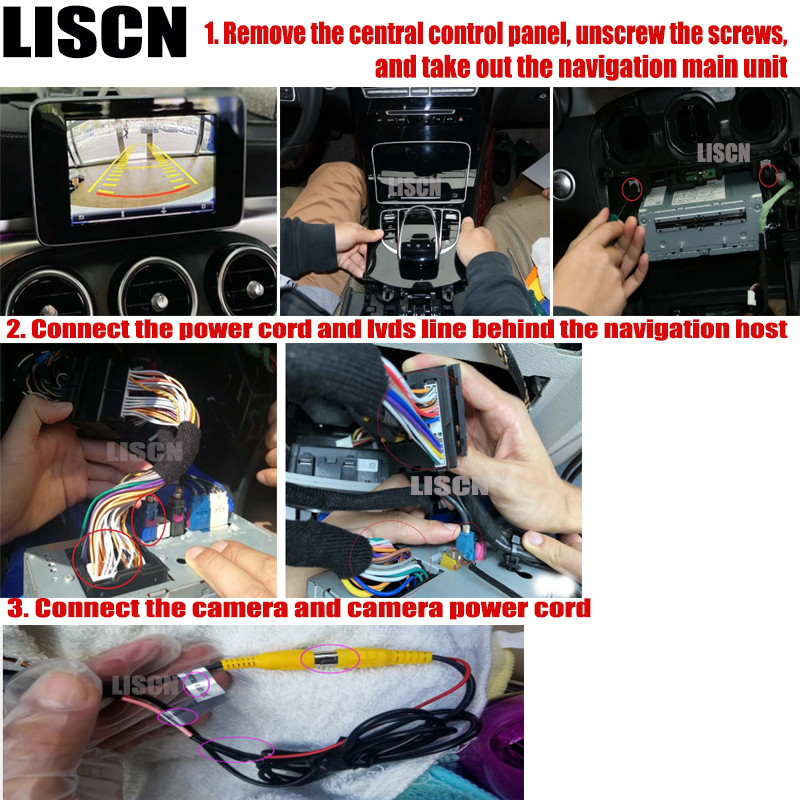 LISCN

1. Remove the central control panel, unscrew the screws, and take out the navigation main unit

LISCN

LISCN

2. Connect the power cord and lvds line behind the navigation host

LISCN

LISCN

3. Connect the camera and camera power cord

LISCN